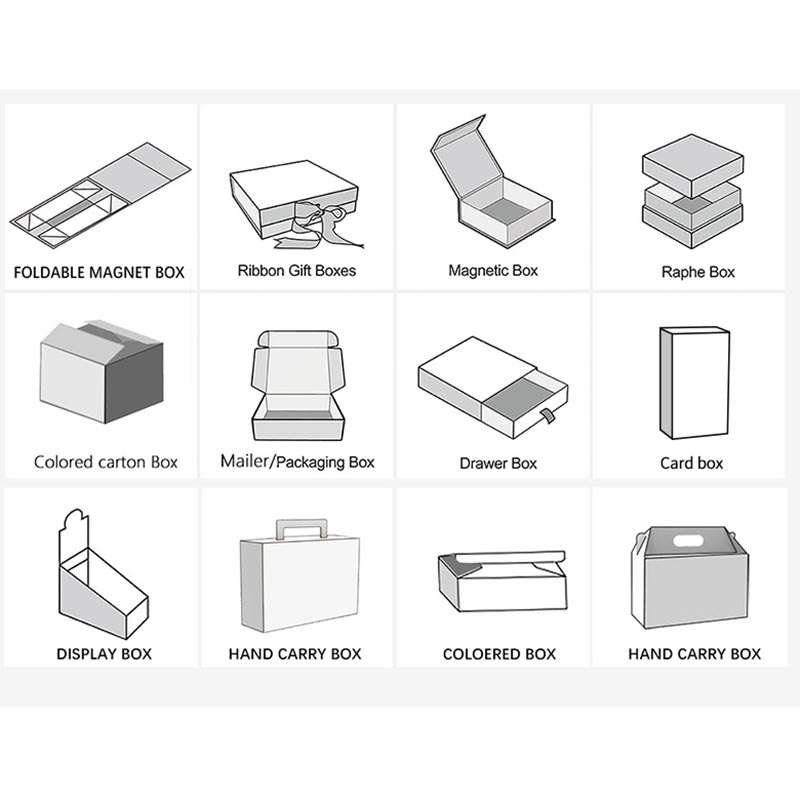 FOLDABLE MAGNET BOX

Ribbon Gift Boxes

Magnetic Box

Raphe Box

Colored carton Box

Mailer/Packaging Box

Drawer Box

Card box

DISPLAY BOX

HAND CARRY BOX

COLOERED BOX

HAND CARRY BOX